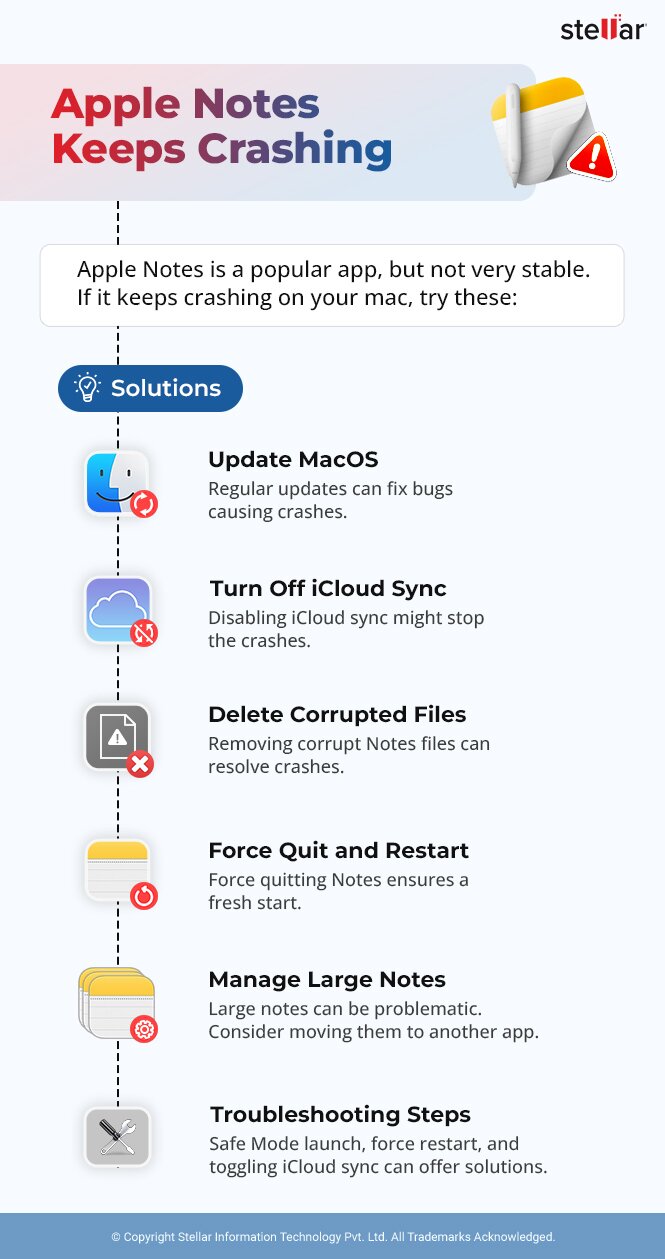 stellar

Apple Notes Keeps Crashing

Apple Notes is a popular app, but not very stable. If it keeps crashing on your mac, try these:

Solutions

Update MacOS
Regular updates can fix bugs causing crashes.

Turn Off iCloud Sync
Disabling iCloud sync might stop the crashes.

Delete Corrupted Files
Removing corrupt Notes files can resolve crashes.

Force Quit and Restart
Force quitting Notes ensures a fresh start.

Manage Large Notes
Large notes can be problematic. Consider moving them to another app.

Troubleshooting Steps
Safe Mode launch, force restart, and toggling iCloud sync can offer solutions.

© Copyright Stellar Information Technology Pvt. Ltd. All Trademarks Acknowledged.